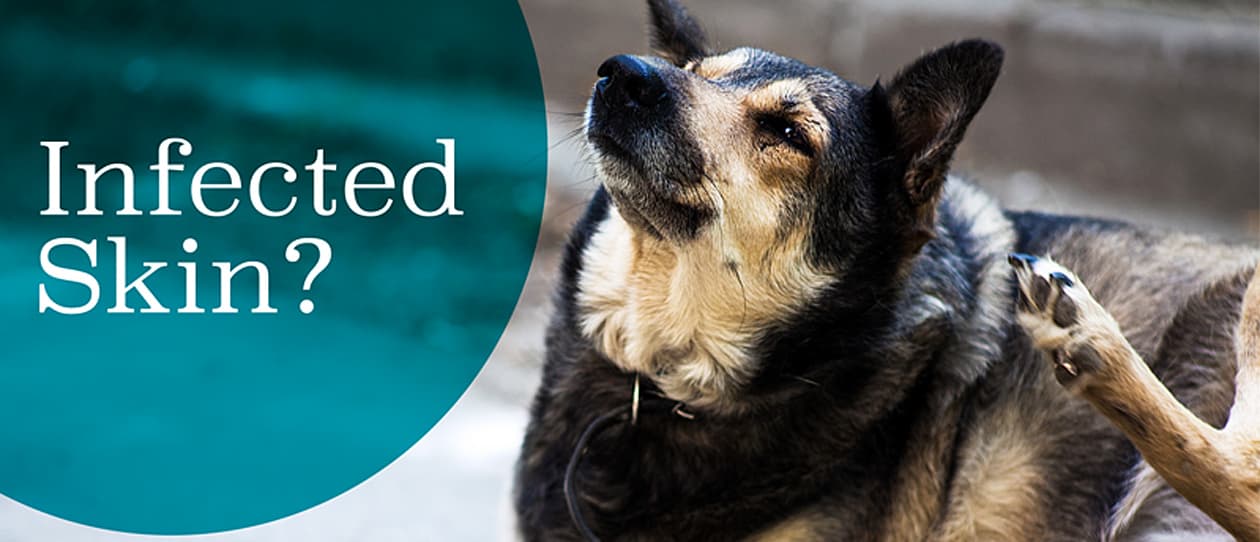 Infected Skin?